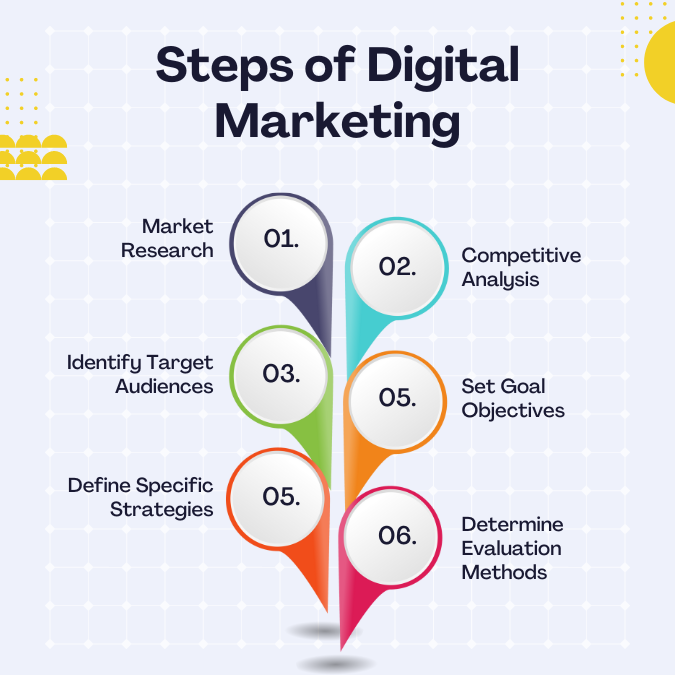 Steps of Digital Marketing

Market Research
01.

02.
Competitive Analysis

Identify Target Audiences
03.

05.
Set Goal Objectives

Define Specific Strategies
05.

06.
Determine Evaluation Methods